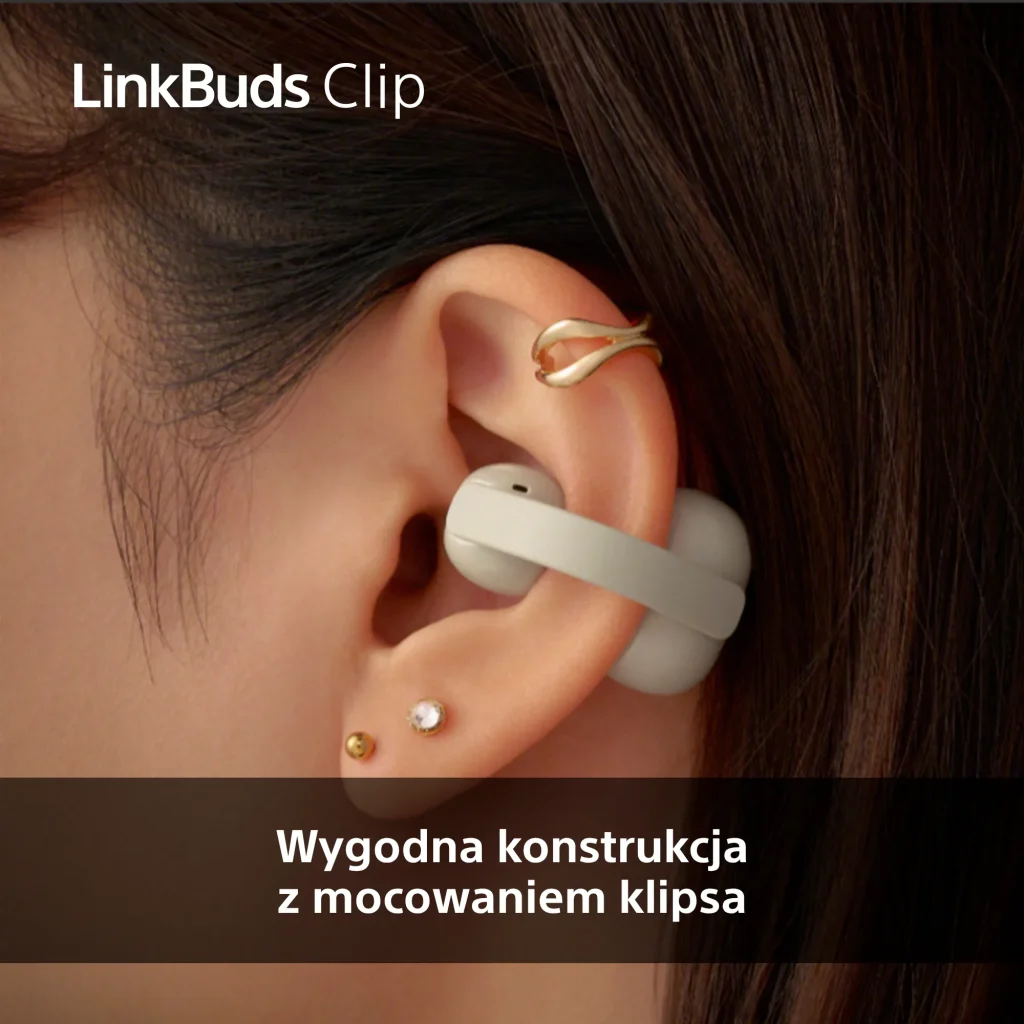 LinkBuds Clip

Wygodna konstrukcja z mocowaniem klipsa