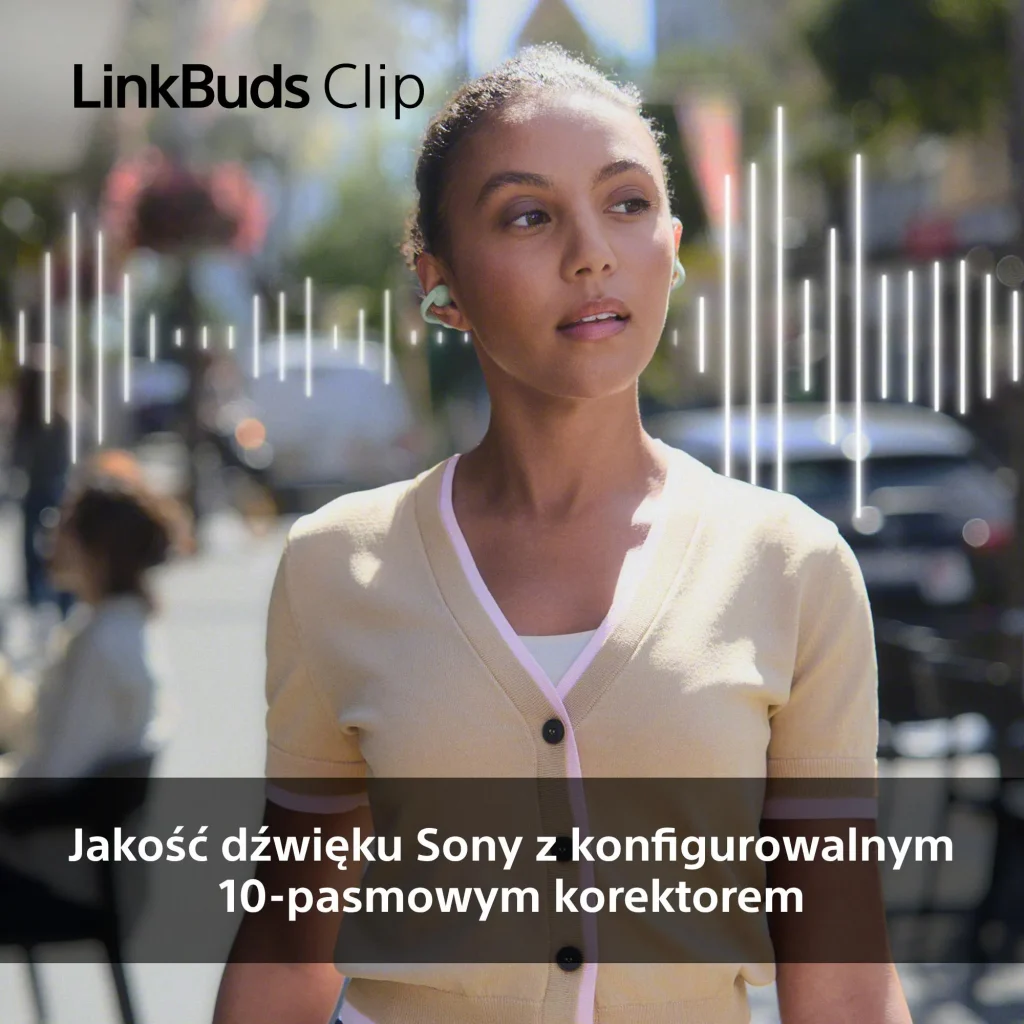 LinkBuds Clip

Jakość dźwięku Sony z konfigurowalnym 10-pasmowym korektorem