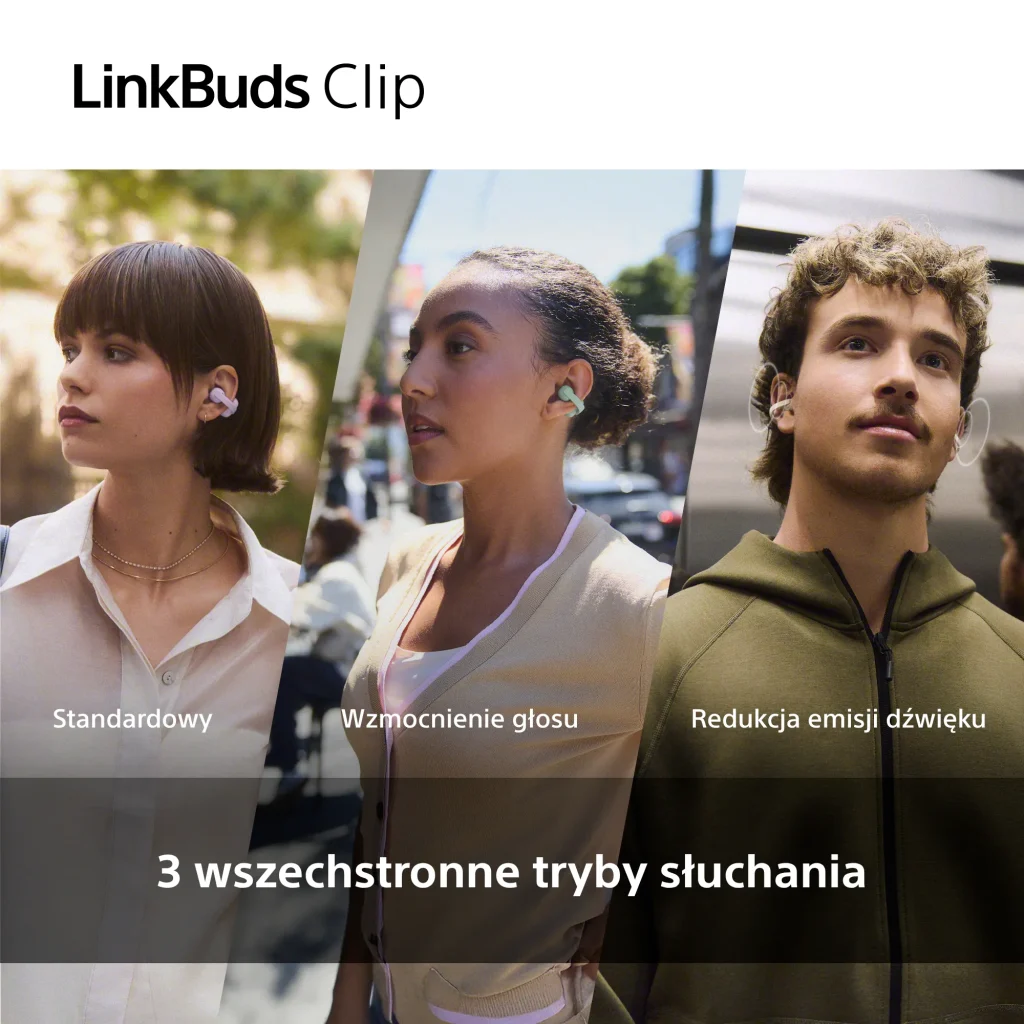 LinkBuds Clip

Standardowy

Wzmocnienie głosu

Redukcja emisji dźwięku

3 wszechstronne tryby słuchania