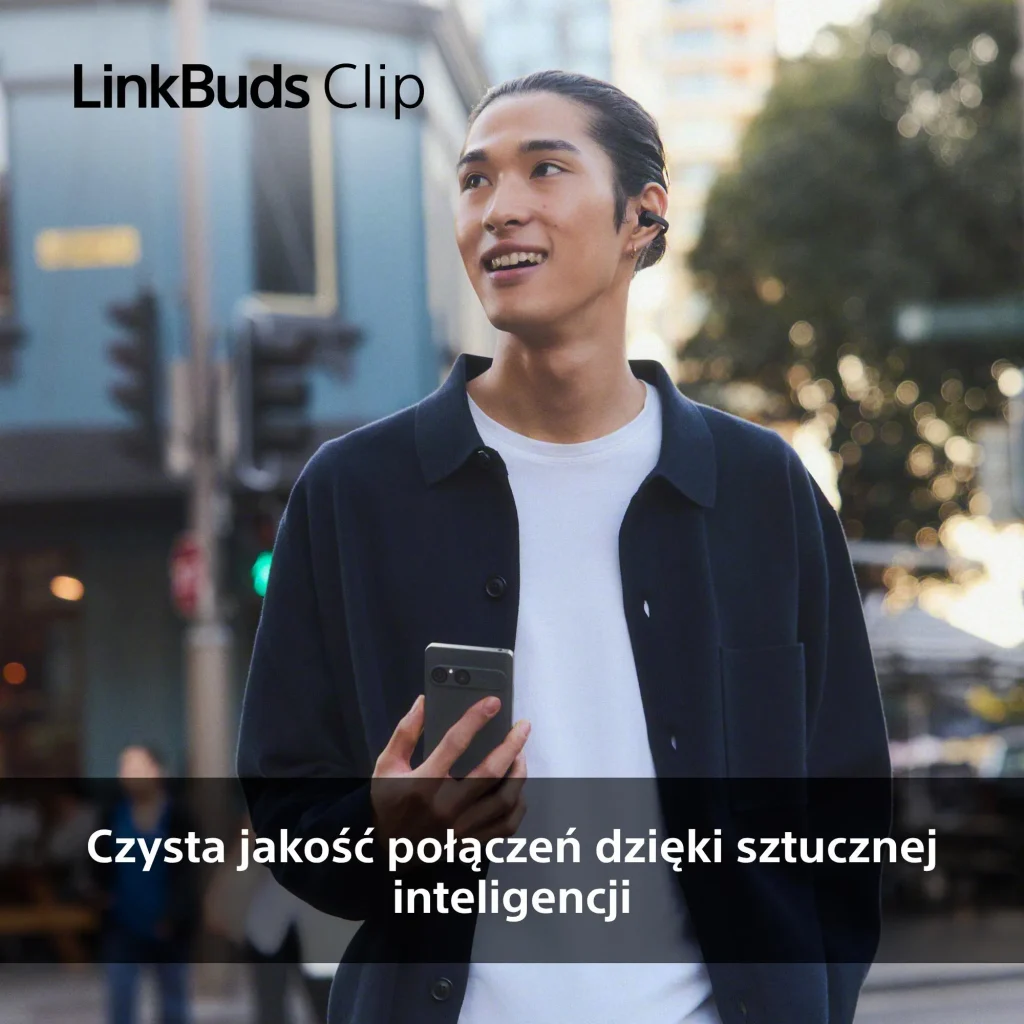 LinkBuds Clip

Czysta jakość połączeń dzięki sztucznej inteligencji