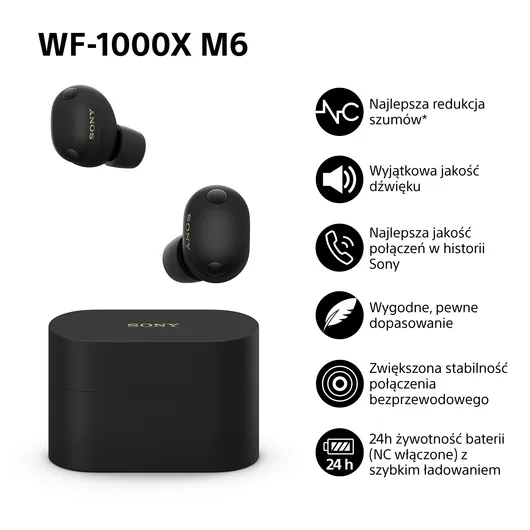 WF-1000X M6

SONY

SONY

SONY

NC

Najlepsza redukcja szumów*

Wyjątkowa jakość dźwięku

Najlepsza jakość połączeń w historii Sony

Wygodne, pewne dopasowanie

Zwiększona stabilność połączenia bezprzewodowego

24 h

24h żywotność baterii (NC włączone) z szybkim ładowaniem