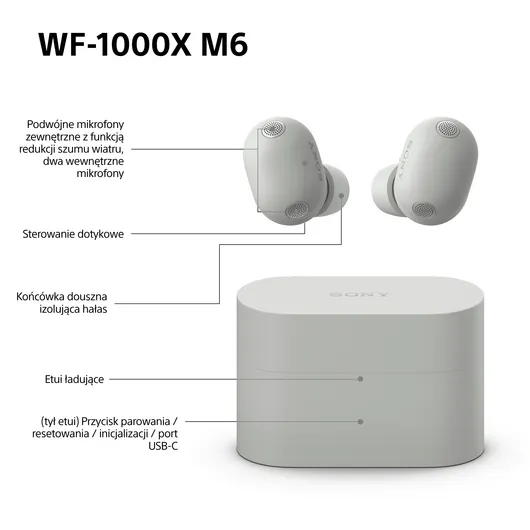 WF-1000X M6

Podwójne mikrofony zewnętrzne z funkcją redukcji szumu wiatru, dwa wewnętrzne mikrofony

SONY

SONY

Sterowanie dotykowe

Końcówka douszna izolująca hałas

SONY

Etui ładujące

(tył etui) Przycisk parowania / resetowania / inicjalizacji / port USB-C