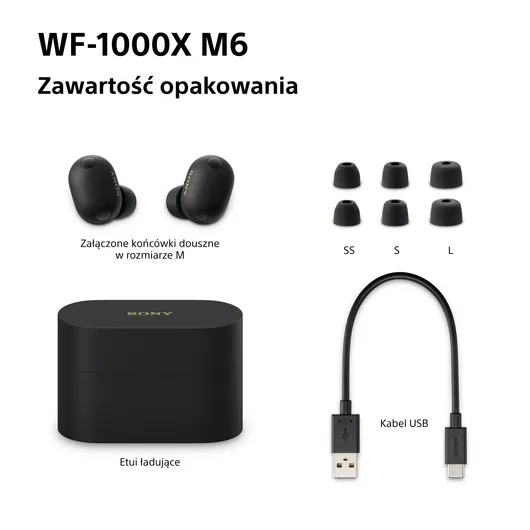 WF-1000X M6

Zawartość opakowania

SONY SONY

Załączone końcówki douszne w rozmiarze M

SS S L

SONY

Etui ładujące

Kabel USB

SONY